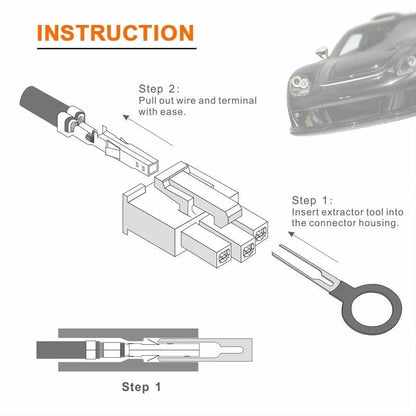 INSTRUCTION

Step 2:
Pull out wire and terminal with ease.

Step 1:
Insert extractor tool into the connector housing.

Step 1