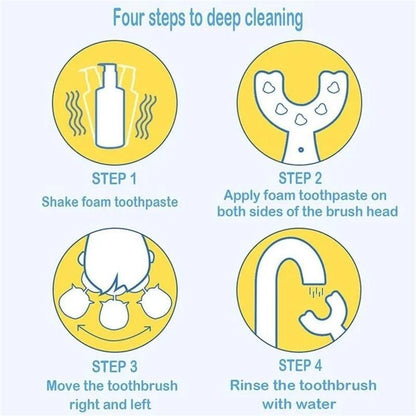 Four steps to deep cleaning

STEP 1
Shake foam toothpaste

STEP 2
Apply foam toothpaste on both sides of the brush head

STEP 3
Move the toothbrush right and left

STEP 4
Rinse the toothbrush with water