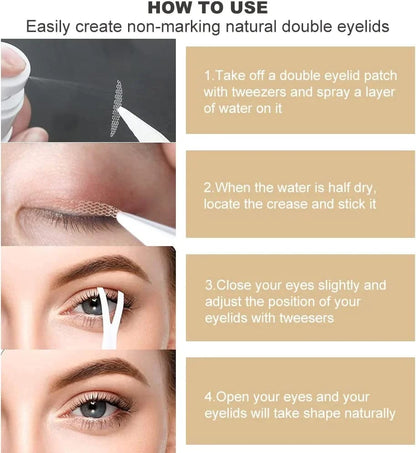 HOW TO USE
Easily create non-marking natural double eyelids

1.Take off a double eyelid patch with tweezers and spray a layer of water on it

2.When the water is half dry, locate the crease and stick it

3.Close your eyes slightly and adjust the position of your eyelids with tweesers

4.Open your eyes and your eyelids will take shape naturally