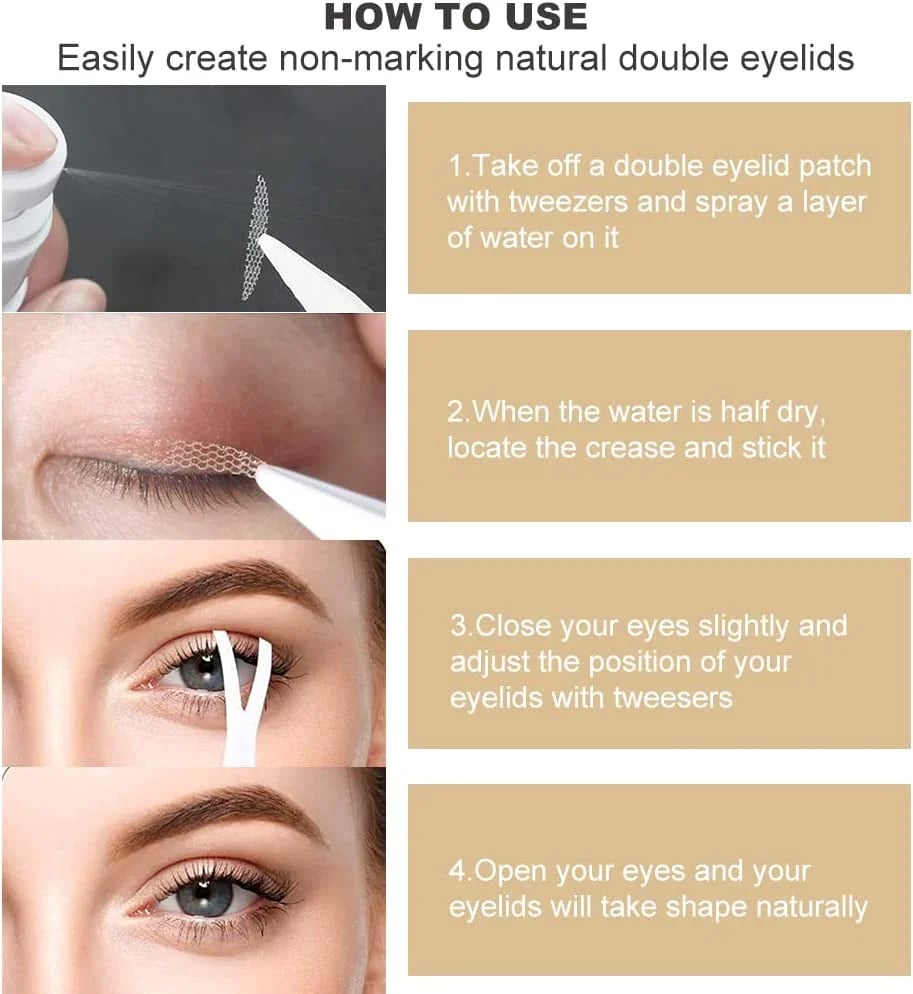 HOW TO USE
Easily create non-marking natural double eyelids

1.Take off a double eyelid patch with tweezers and spray a layer of water on it

2.When the water is half dry, locate the crease and stick it

3.Close your eyes slightly and adjust the position of your eyelids with tweesers

4.Open your eyes and your eyelids will take shape naturally