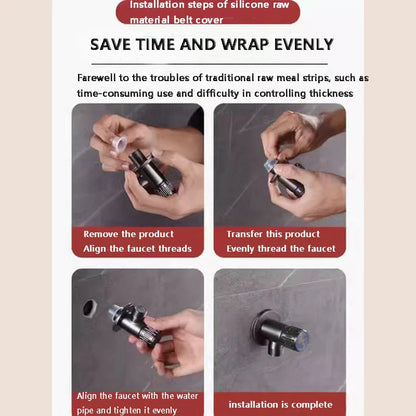 Installation steps of silicone raw material belt cover

SAVE TIME AND WRAP EVENLY

Farewell to the troubles of traditional raw meal strips, such as time-consuming use and difficulty in controlling thickness

Remove the product
Align the faucet threads

Transfer this product
Evenly thread the faucet

Align the faucet with the water pipe and tighten it evenly

installation is complete