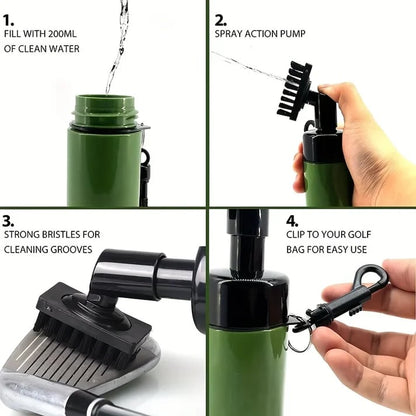 1.
FILL WITH 200ML OF CLEAN WATER

2.
SPRAY ACTION PUMP

3.
STRONG BRISTLES FOR CLEANING GROOVES

4.
CLIP TO YOUR GOLF BAG FOR EASY USE