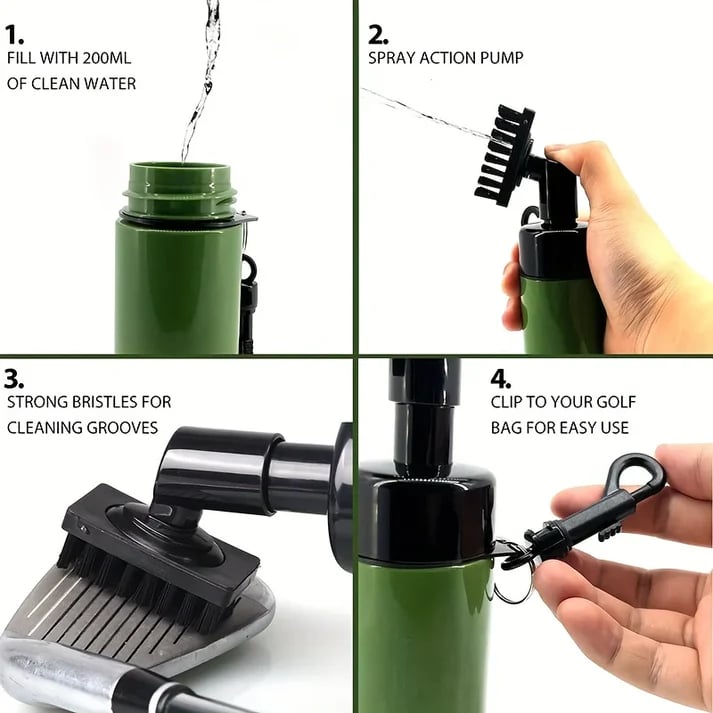 1.
FILL WITH 200ML OF CLEAN WATER

2.
SPRAY ACTION PUMP

3.
STRONG BRISTLES FOR CLEANING GROOVES

4.
CLIP TO YOUR GOLF BAG FOR EASY USE