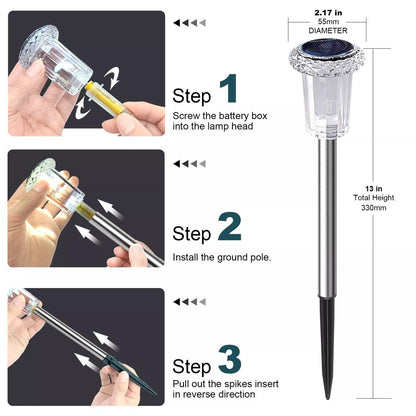 Step 1
Screw the battery box into the lamp head

Step 2
Install the ground pole.

Step 3
Pull out the spikes insert in reverse direction

2.17 in
55mm
DIAMETER

13 in
Total Height
330mm