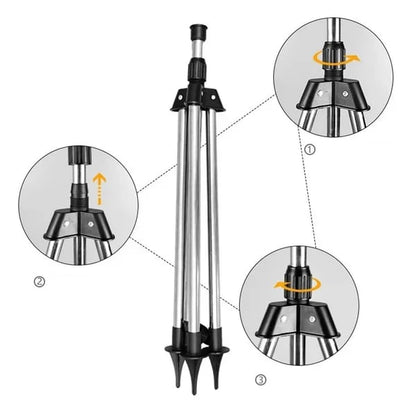 ①

②

③