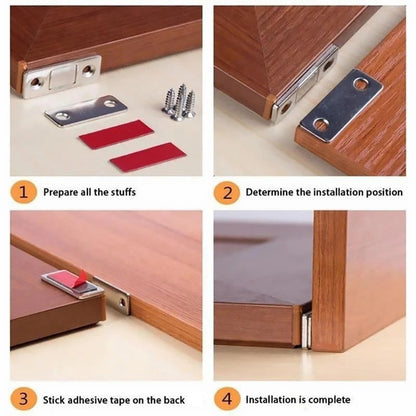 1 Prepare all the stuffs

2 Determine the installation position

3 Stick adhesive tape on the back

4 Installation is complete