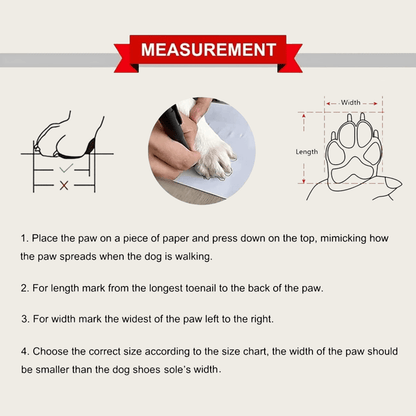 MEASUREMENT

Width

Length

1. Place the paw on a piece of paper and press down on the top, mimicking how the paw spreads when the dog is walking.

2. For length mark from the longest toenail to the back of the paw.

3. For width mark the widest of the paw left to the right.

4. Choose the correct size according to the size chart, the width of the paw should be smaller than the dog shoes sole's width.