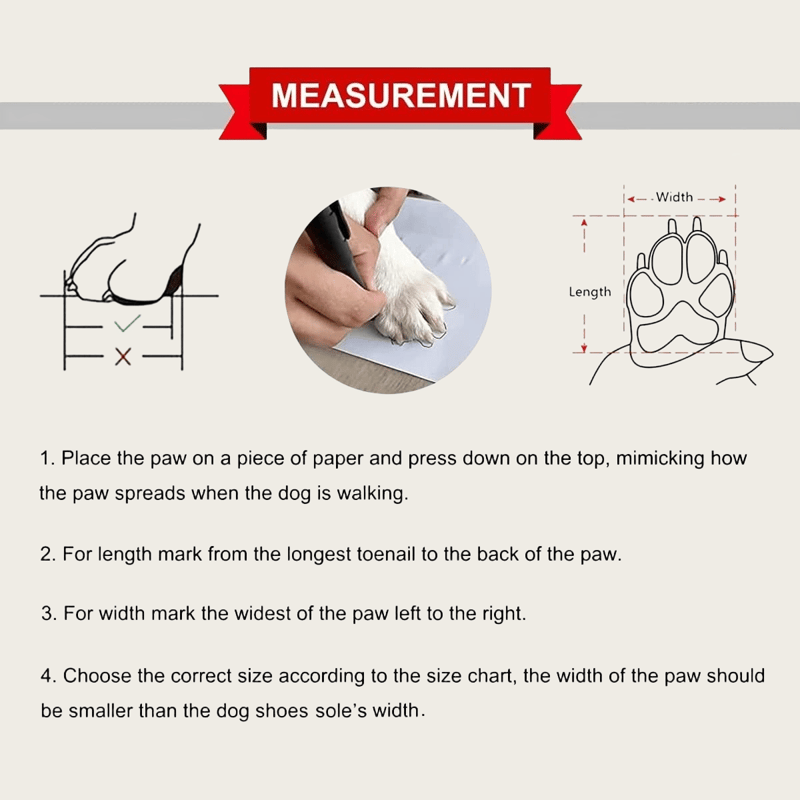 MEASUREMENT

Width

Length

1. Place the paw on a piece of paper and press down on the top, mimicking how the paw spreads when the dog is walking.

2. For length mark from the longest toenail to the back of the paw.

3. For width mark the widest of the paw left to the right.

4. Choose the correct size according to the size chart, the width of the paw should be smaller than the dog shoes sole's width.