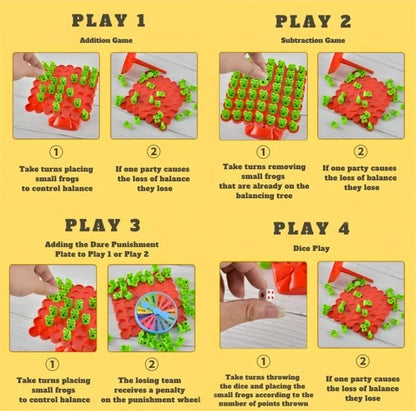 PLAY 1

Addition Game

①

Take turns placing small frogs to control balance

②

If one party causes the loss of balance they lose

PLAY 2

Subtraction Game

①

Take turns removing small frogs that are already on the balancing tree

②

If one party causes the loss of balance they lose

PLAY 3

Adding the Dare Punishment Plate to Play 1 or Play 2

①

Take turns placing small frogs to control balance

②

The losing team receives a penalty on the punishment wheel

PLAY 4

Dice Play

①

Take turns throwing the dice and placing the small frogs according to the number of points thrown

②

If one party causes the loss of balance they lose