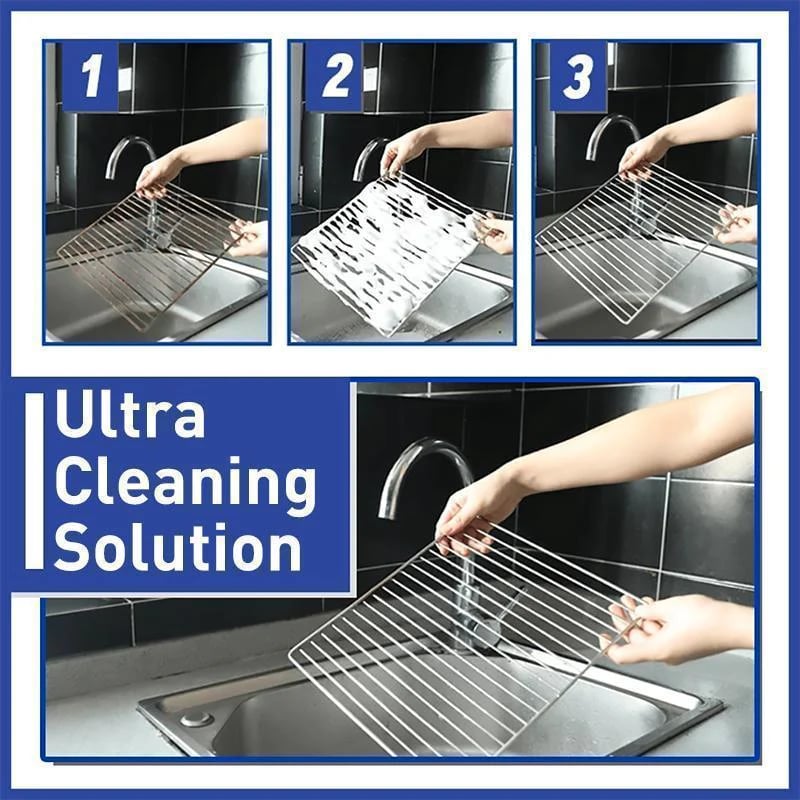 1

2

3

Ultra Cleaning Solution