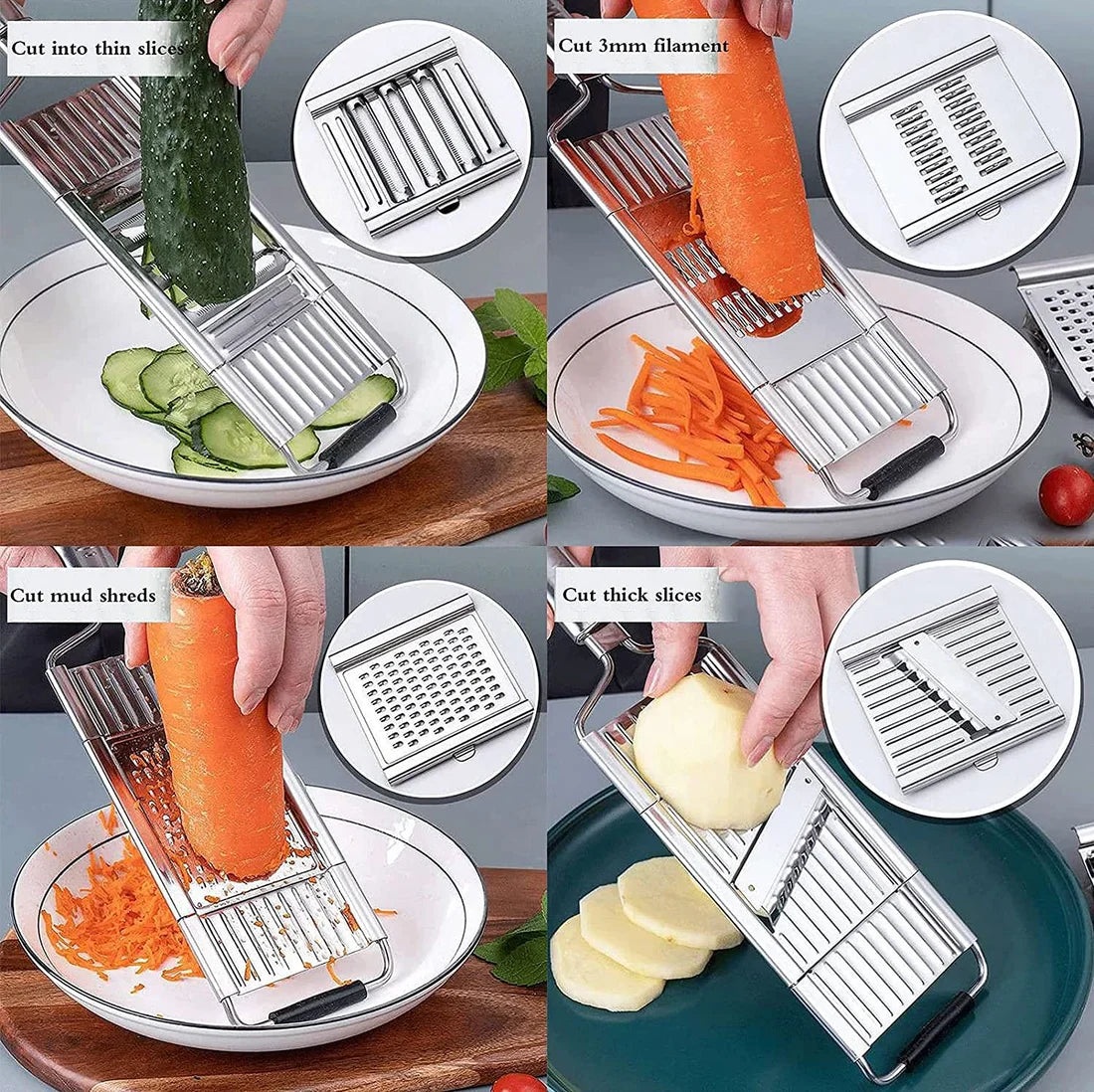 Cut into thin slices

Cut 3mm filament

Cut mud shreds

Cut thick slices