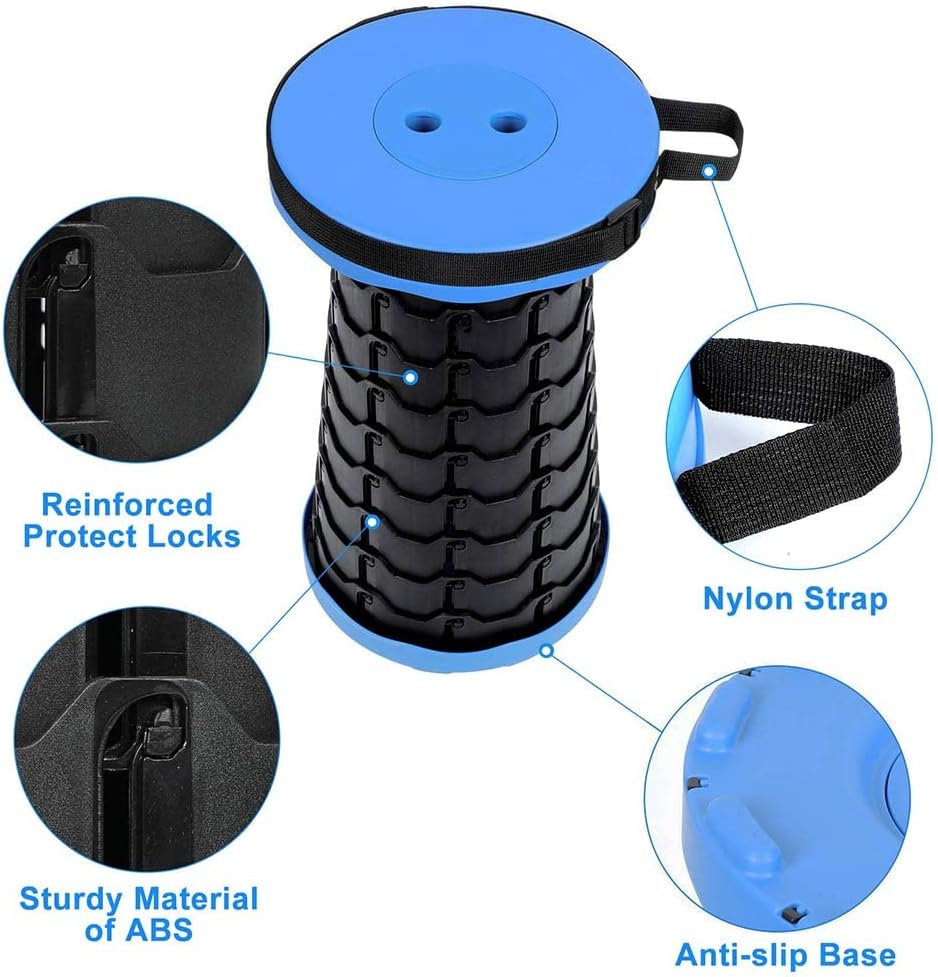 Reinforced Protect Locks

Nylon Strap

Sturdy Material of ABS

Anti-slip Base