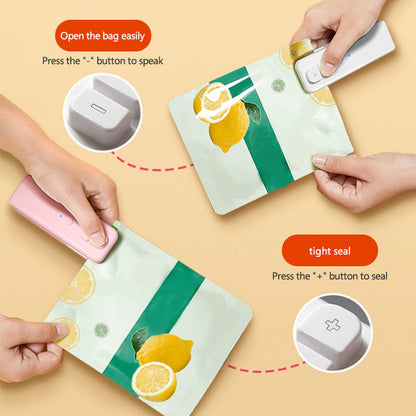 Open the bag easily

Press the "-" button to speak

tight seal

Press the "+" button to seal