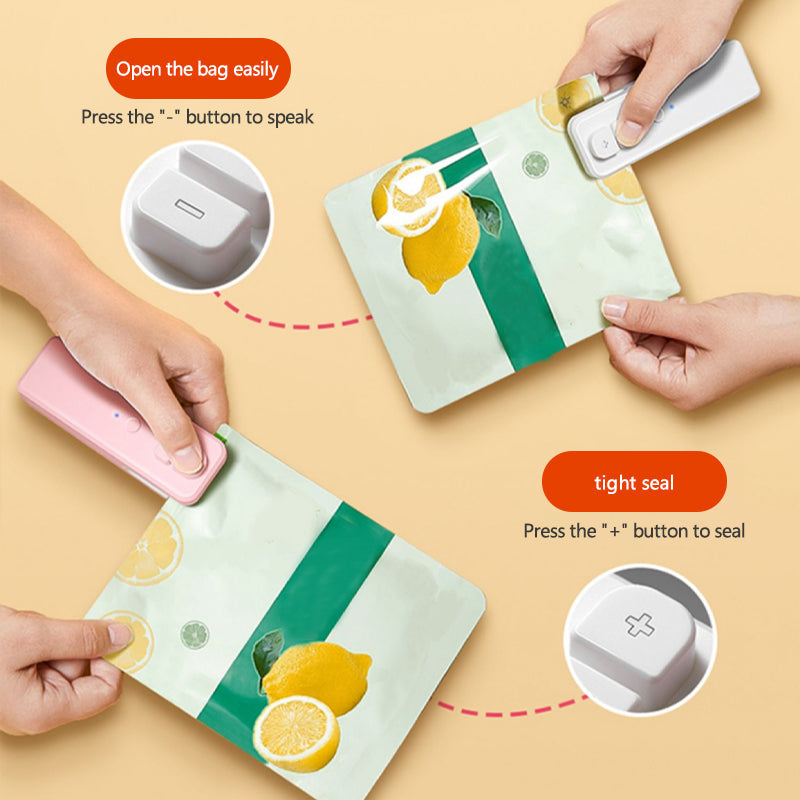 Open the bag easily

Press the "-" button to speak

tight seal

Press the "+" button to seal