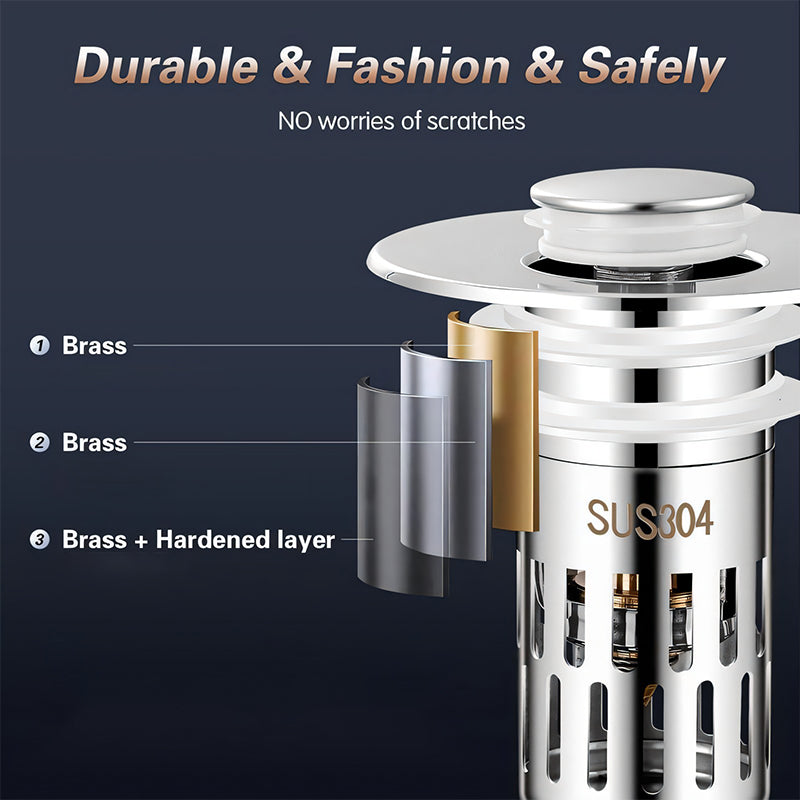 Durable & Fashion & Safely

NO worries of scratches

1 Brass

2 Brass

3 Brass + Hardened layer

SUS304