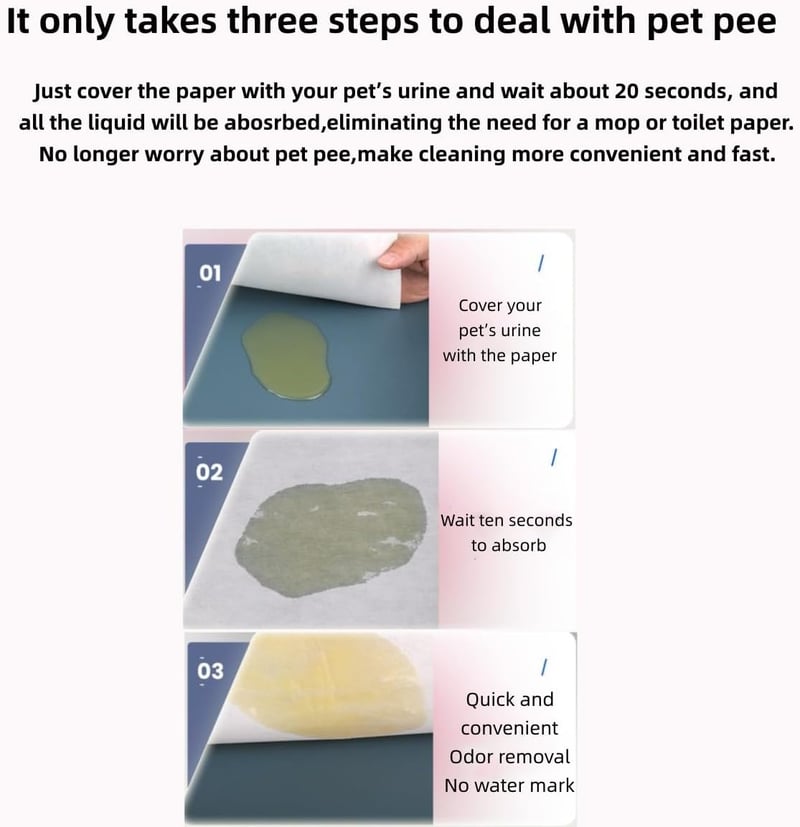 It only takes three steps to deal with pet pee

Just cover the paper with your pet's urine and wait about 20 seconds, and all the liquid will be abosrbed,eliminating the need for a mop or toilet paper. No longer worry about pet pee,make cleaning more convenient and fast.

01

/

Cover your pet's urine with the paper

02

/

Wait ten seconds to absorb

03

/

Quick and convenient
Odor removal
No water mark