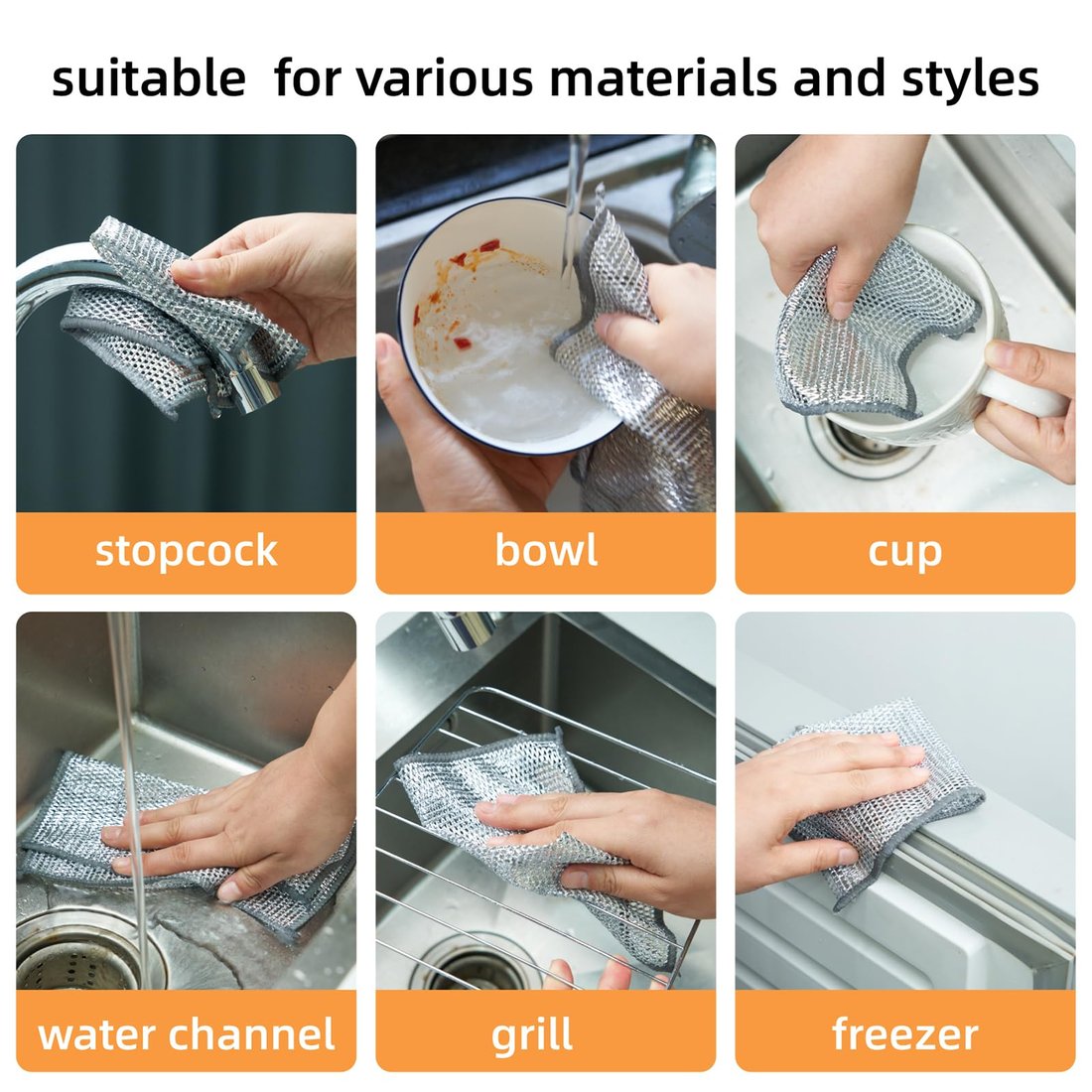 suitable for various materials and styles

stopcock

bowl

cup

water channel

grill

freezer