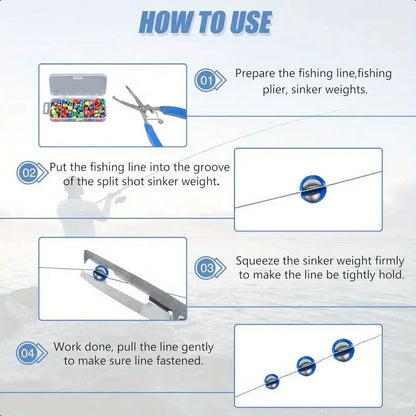 HOW TO USE

01 Prepare the fishing line,fishing plier, sinker weights.

02 Put the fishing line into the groove of the split shot sinker weight.

03 Squeeze the sinker weight firmly to make the line be tightly hold.

04 Work done, pull the line gently to make sure line fastened.