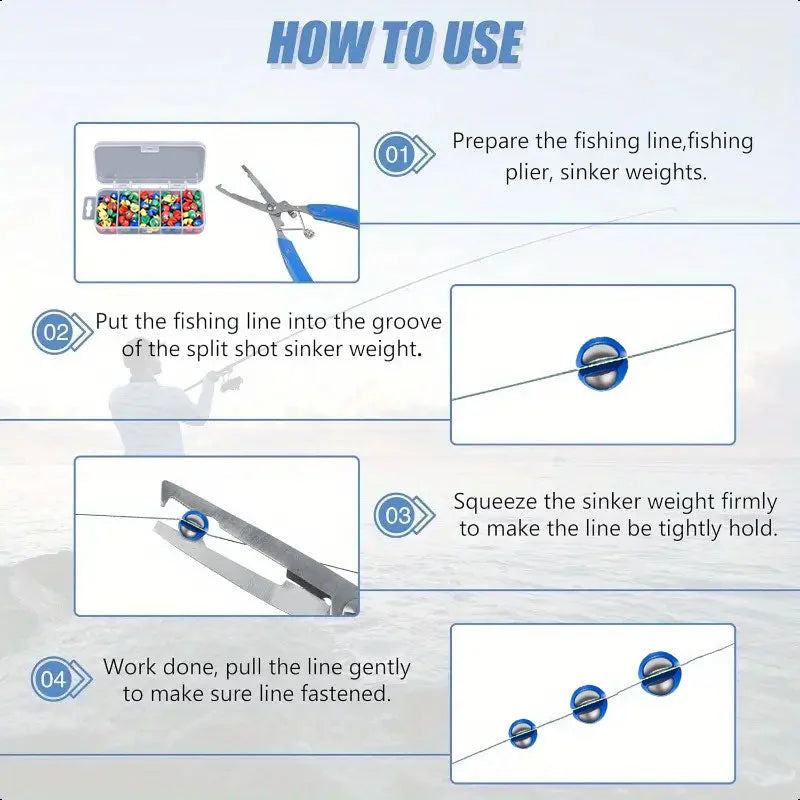 HOW TO USE

01 Prepare the fishing line,fishing plier, sinker weights.

02 Put the fishing line into the groove of the split shot sinker weight.

03 Squeeze the sinker weight firmly to make the line be tightly hold.

04 Work done, pull the line gently to make sure line fastened.