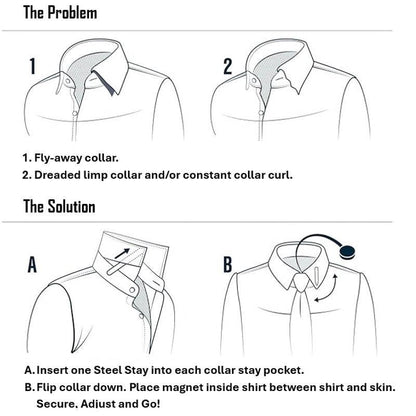 The Problem

1

2

1. Fly-away collar.

2. Dreaded limp collar and/or constant collar curl.

The Solution

A

B

A. Insert one Steel Stay into each collar stay pocket.

B. Flip collar down. Place magnet inside shirt between shirt and skin. Secure, Adjust and Go!