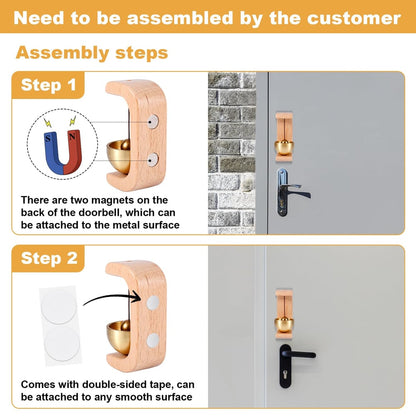 Need to be assembled by the customer

Assembly steps

Step 1

S N

There are two magnets on the back of the doorbell, which can be attached to the metal surface

Step 2

Comes with double-sided tape, can be attached to any smooth surface