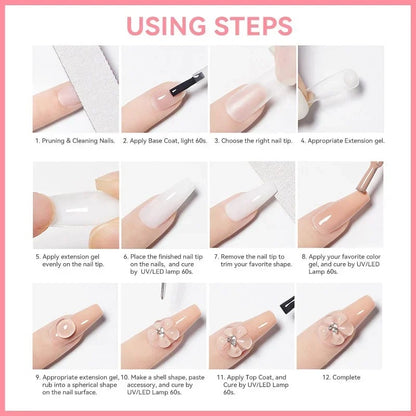 USING STEPS

1. Pruning & Cleaning Nails.

2. Apply Base Coat, light 60s.

3. Choose the right nail tip.

4. Appropriate Extension gel.

5. Apply extension gel evenly on the nail tip.

6. Place the finished nail tip on the nails, and cure by UV/LED lamp 60s.

7. Remove the nail tip to trim your favorite shape.

8. Apply your favorite color gel, and cure by UV/LED Lamp 60s.

9. Appropriate extension gel, rub into a spherical shape on the nail surface.

10. Make a shell shape, paste accessory, and cure by UV/LED Lamp 60s.

11. Apply Top Coat, and Cure by UV/LED Lamp 60s.

12. Complete