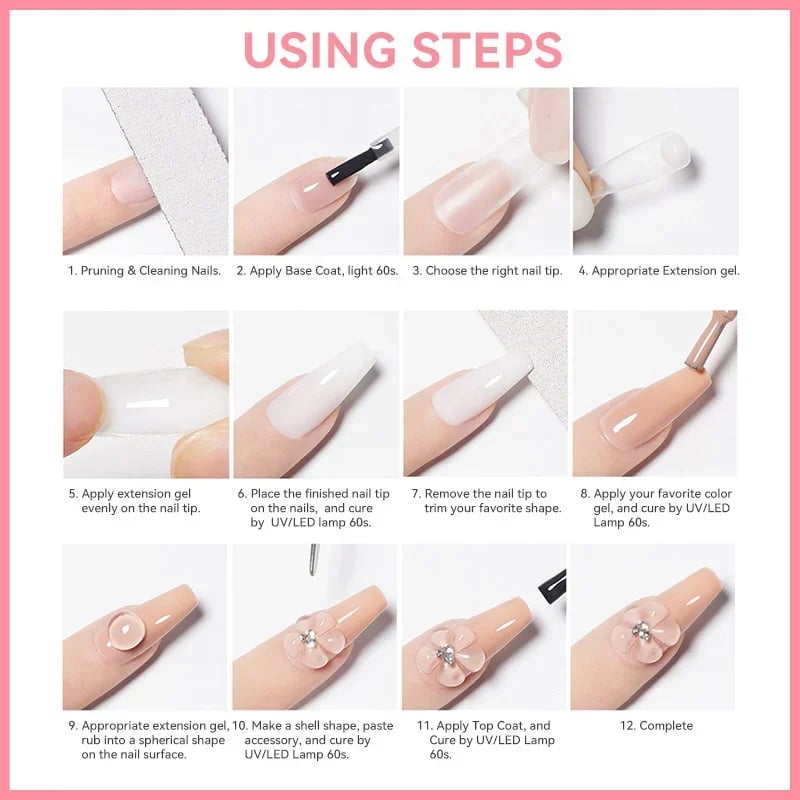 USING STEPS

1. Pruning & Cleaning Nails.

2. Apply Base Coat, light 60s.

3. Choose the right nail tip.

4. Appropriate Extension gel.

5. Apply extension gel evenly on the nail tip.

6. Place the finished nail tip on the nails, and cure by UV/LED lamp 60s.

7. Remove the nail tip to trim your favorite shape.

8. Apply your favorite color gel, and cure by UV/LED Lamp 60s.

9. Appropriate extension gel, rub into a spherical shape on the nail surface.

10. Make a shell shape, paste accessory, and cure by UV/LED Lamp 60s.

11. Apply Top Coat, and Cure by UV/LED Lamp 60s.

12. Complete