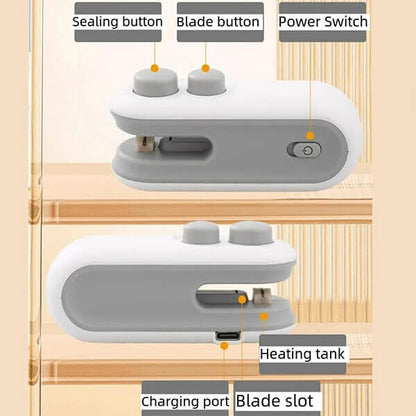 Sealing button
Blade button
Power Switch
Heating tank
Charging port
Blade slot