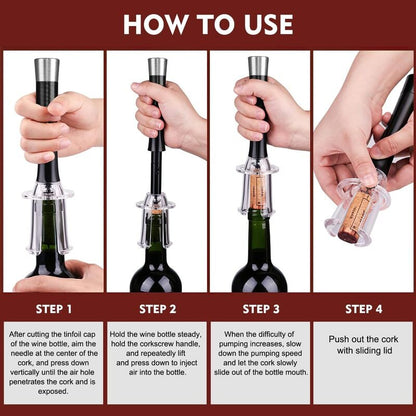 HOW TO USE

STEP 1

After cutting the tinfoil cap of the wine bottle, aim the needle at the center of the cork, and press down vertically until the air hole penetrates the cork and is exposed.

STEP 2

Hold the wine bottle steady, hold the corkscrew handle, and repeatedly lift and press down to inject air into the bottle.

STEP 3

When the difficulty of pumping increases, slow down the pumping speed and let the cork slowly slide out of the bottle mouth.

STEP 4

Push out the cork with sliding lid