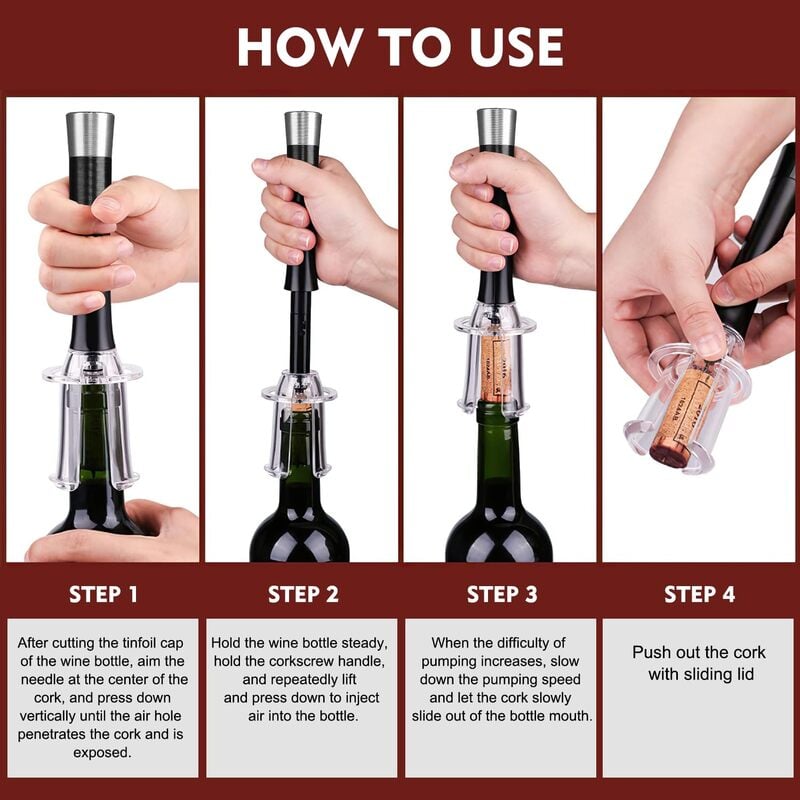 HOW TO USE

STEP 1

After cutting the tinfoil cap of the wine bottle, aim the needle at the center of the cork, and press down vertically until the air hole penetrates the cork and is exposed.

STEP 2

Hold the wine bottle steady, hold the corkscrew handle, and repeatedly lift and press down to inject air into the bottle.

STEP 3

When the difficulty of pumping increases, slow down the pumping speed and let the cork slowly slide out of the bottle mouth.

STEP 4

Push out the cork with sliding lid