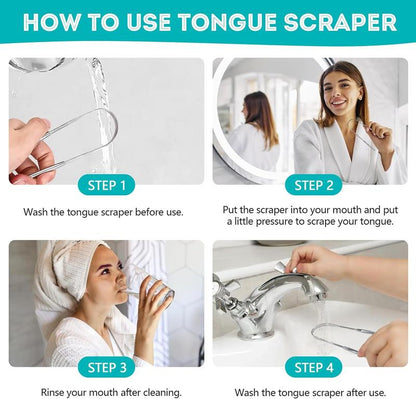 HOW TO USE TONGUE SCRAPER

STEP 1

Wash the tongue scraper before use.

STEP 2

Put the scraper into your mouth and put a little pressure to scrape your tongue.

STEP 3

Rinse your mouth after cleaning.

STEP 4

Wash the tongue scraper after use.