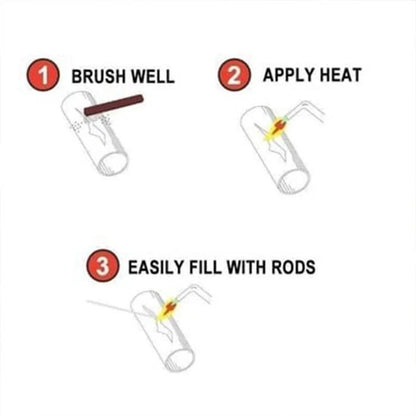 1 BRUSH WELL

2 APPLY HEAT

3 EASILY FILL WITH RODS