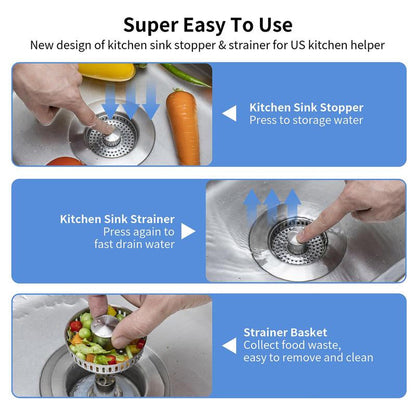 Super Easy To Use
New design of kitchen sink stopper & strainer for US kitchen helper

Kitchen Sink Stopper
Press to storage water

Kitchen Sink Strainer
Press again to fast drain water

Strainer Basket
Collect food waste, easy to remove and clean