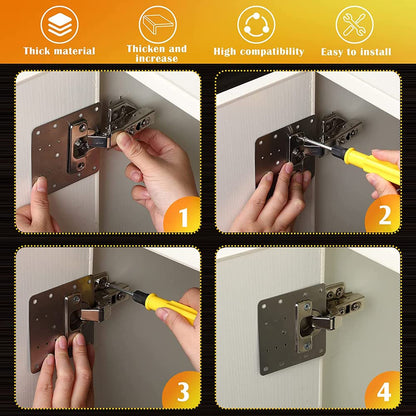 Thick material

Thicken and increase

High compatibility

Easy to install

1

2

3

4