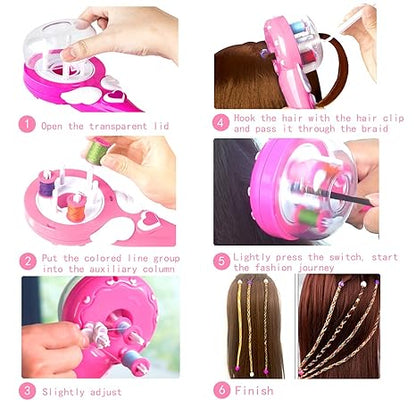 1 Open the transparent lid

2 Put the colored line group into the auxiliary column

3 Slightly adjust

4 Hook the hair with the hair clip and pass it through the braid

5 Lightly press the switch, start the fashion journey

6 Finish