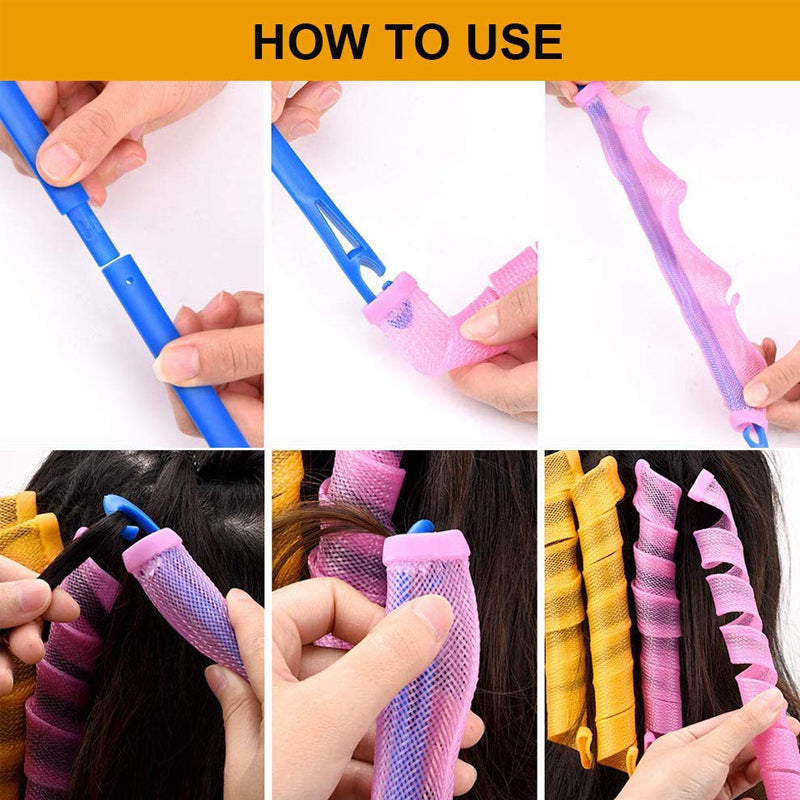 HOW TO USE