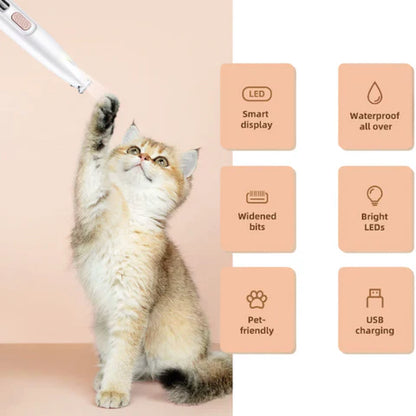 LED

Smart display

Waterproof all over

Widened bits

Bright LEDs

Pet-friendly

USB charging