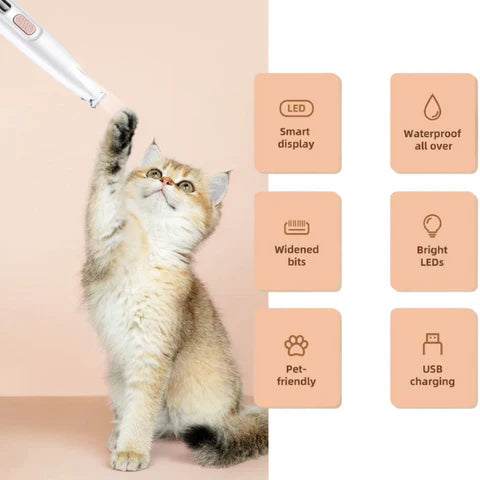 LED
Smart display

Waterproof all over

Widened bits

Bright LEDs

Pet-friendly

USB charging