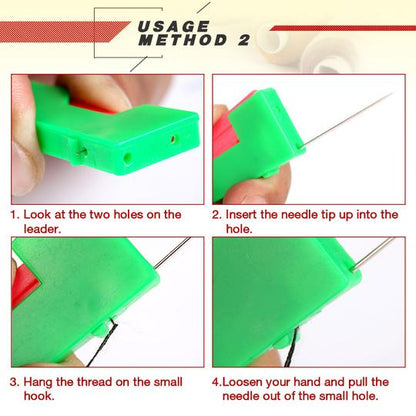 USAGE METHOD 2

1. Look at the two holes on the leader.

2. Insert the needle tip up into the hole.

3. Hang the thread on the small hook.

4.Loosen your hand and pull the needle out of the small hole.