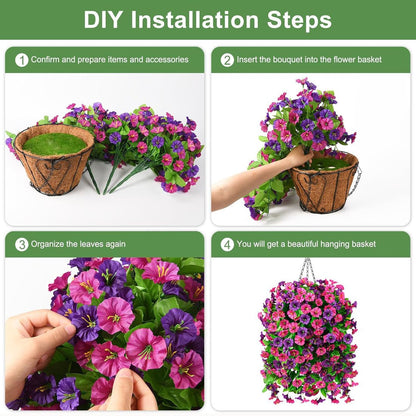 DIY Installation Steps

1 Confirm and prepare items and accessories

2 Insert the bouquet into the flower basket

3 Organize the leaves again

4 You will get a beautiful hanging basket