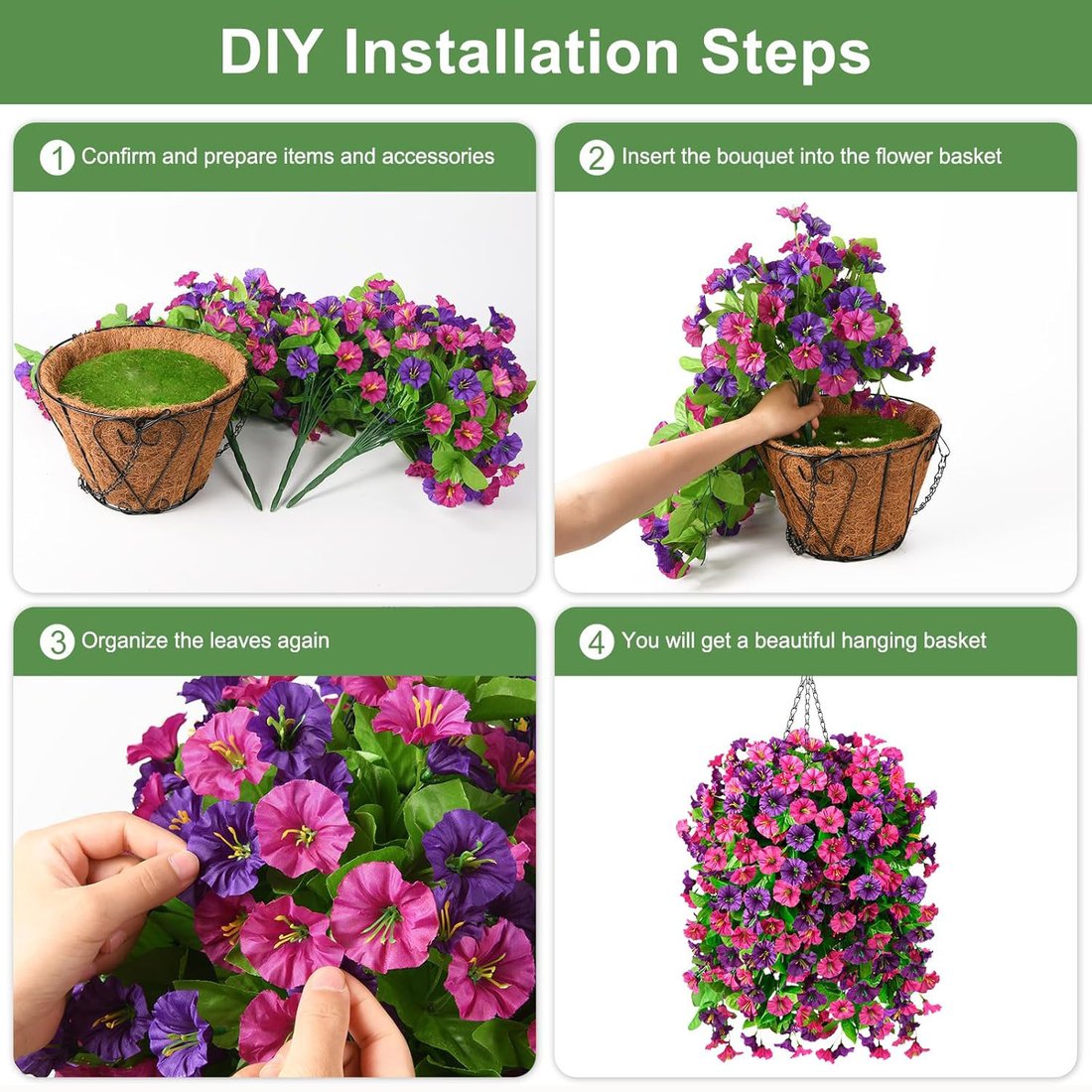 DIY Installation Steps

1 Confirm and prepare items and accessories

2 Insert the bouquet into the flower basket

3 Organize the leaves again

4 You will get a beautiful hanging basket