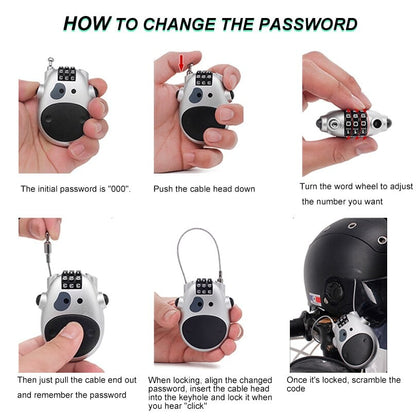 HOW TO CHANGE THE PASSWORD

The initial password is "000".

Push the cable head down

Turn the word wheel to adjust the number you want

Then just pull the cable end out and remember the password

When locking, align the changed password, insert the cable head into the keyhole and lock it when you hear "click"

Once it's locked, scramble the code