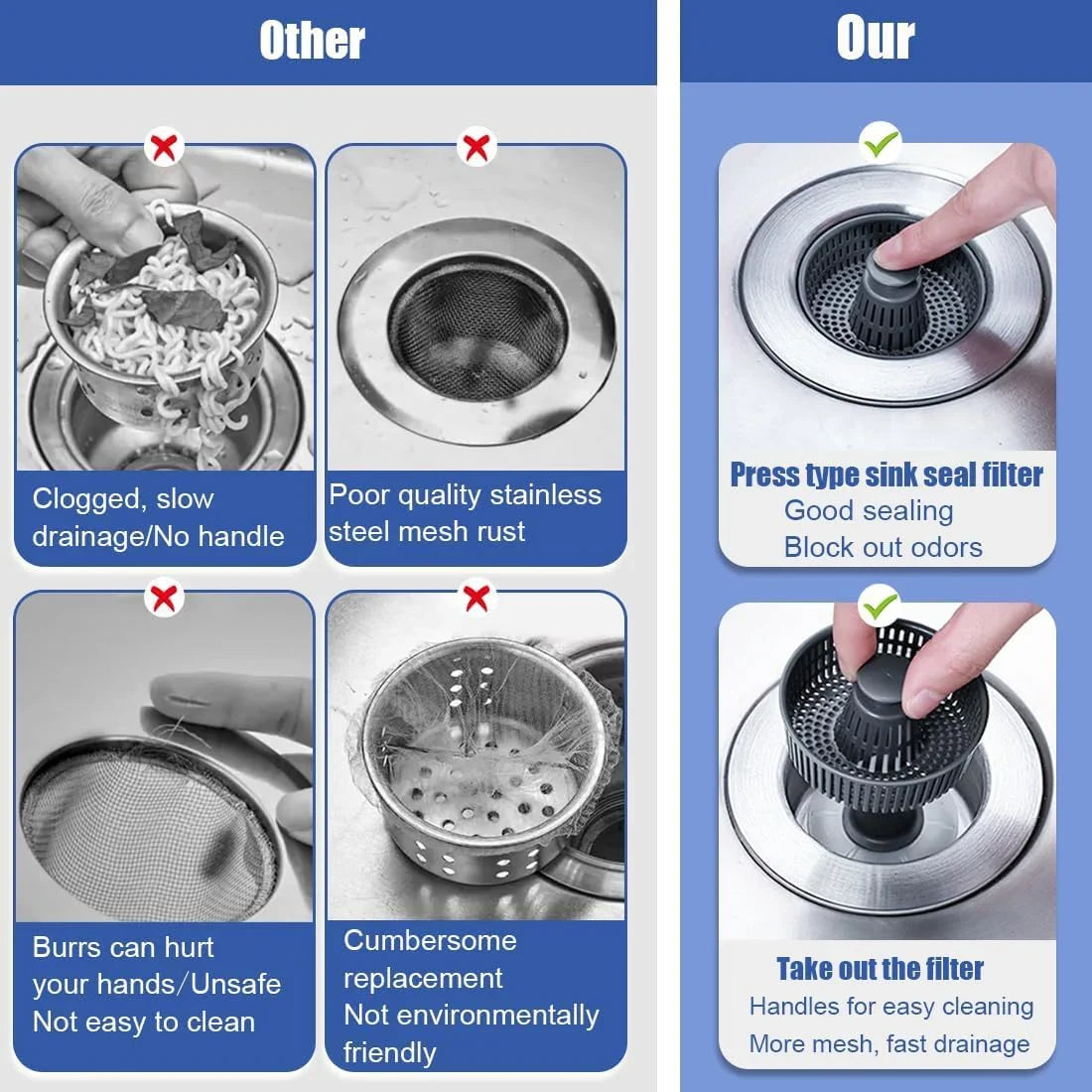 Other

Clogged, slow drainage/No handle

Poor quality stainless steel mesh rust

Burrs can hurt your hands/Unsafe
Not easy to clean

Cumbersome replacement
Not environmentally friendly

Our

Press type sink seal filter
Good sealing
Block out odors

Take out the filter
Handles for easy cleaning
More mesh, fast drainage