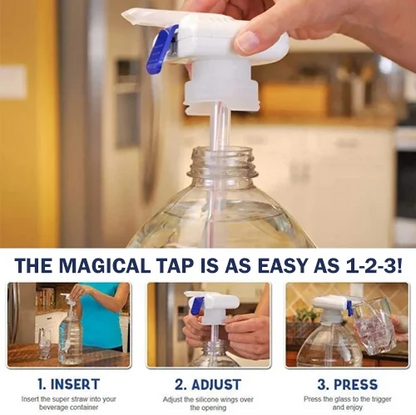 THE MAGICAL TAP IS AS EASY AS 1-2-3!

1. INSERT
Insert the super straw into your beverage container

2. ADJUST
Adjust the silicone wings over the opening

3. PRESS
Press the glass to the trigger and enjoy