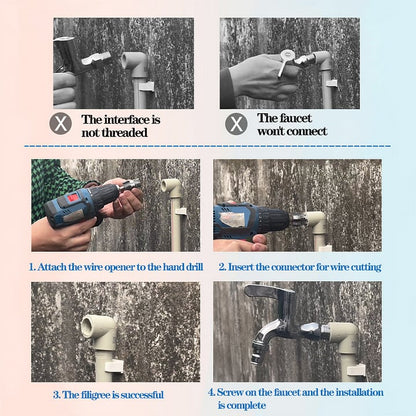 X The interface is not threaded

X The faucet won't connect

1. Attach the wire opener to the hand drill

2. Insert the connector for wire cutting

3. The filigree is successful

4. Screw on the faucet and the installation is complete