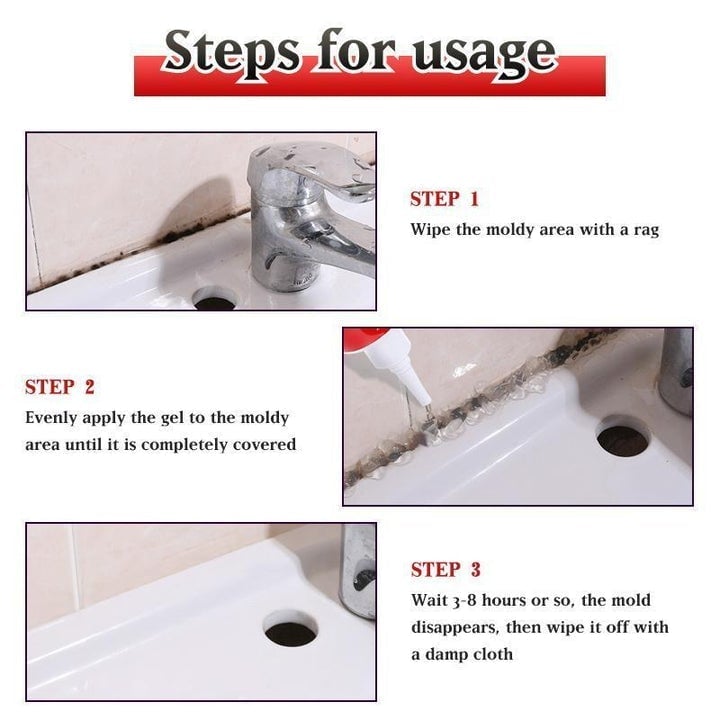 Steps for usage

STEP 1
Wipe the moldy area with a rag

STEP 2
Evenly apply the gel to the moldy area until it is completely covered

STEP 3
Wait 3-8 hours or so, the mold disappears, then wipe it off with a damp cloth