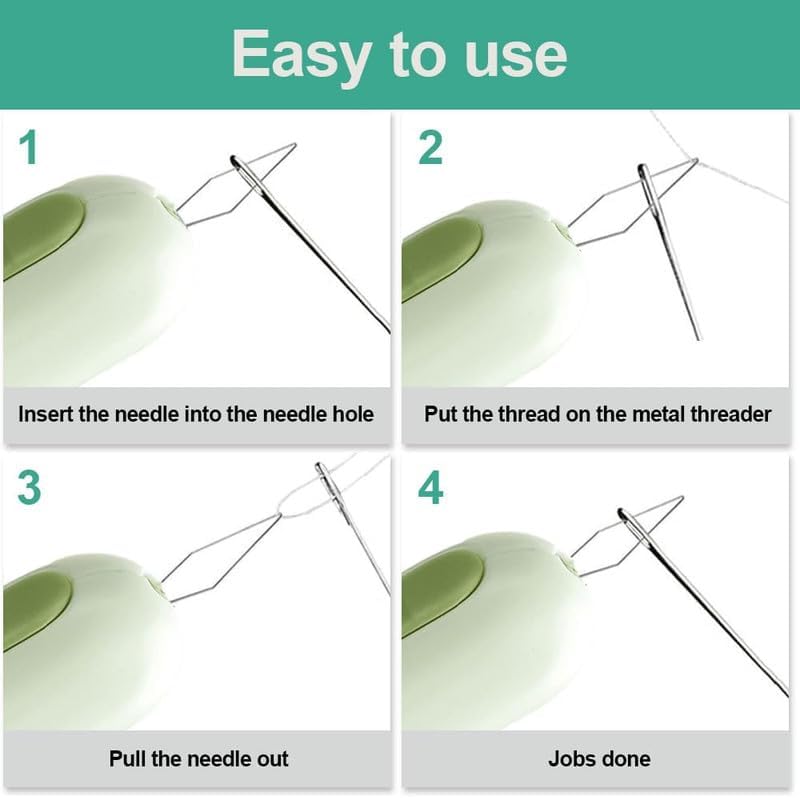 Easy to use

1

Insert the needle into the needle hole

2

Put the thread on the metal threader

3

Pull the needle out

4

Jobs done