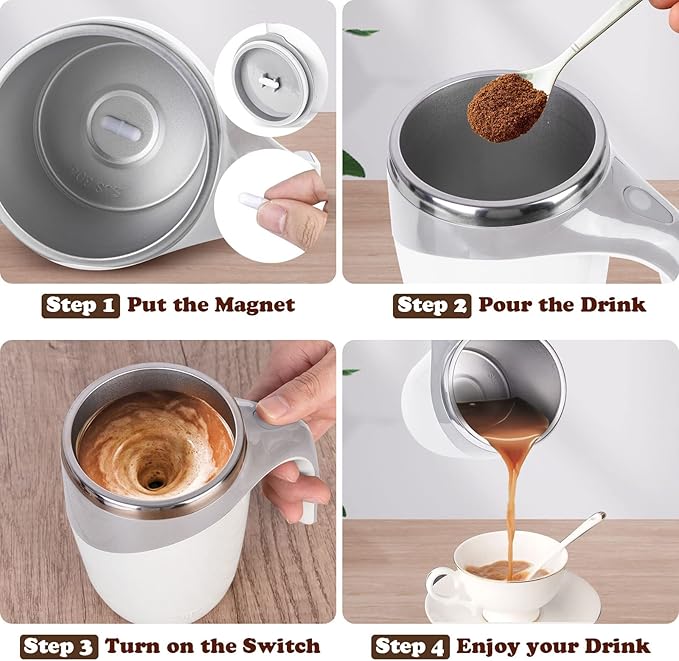 SUS 304

Step 1 Put the Magnet

Step 2 Pour the Drink

Step 3 Turn on the Switch

Step 4 Enjoy your Drink