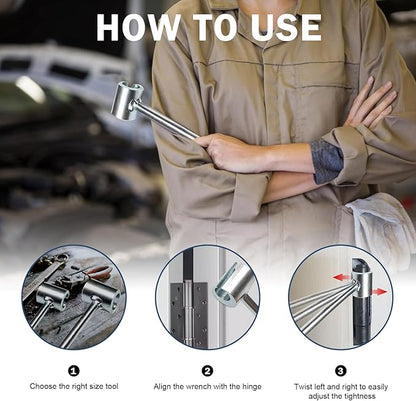 HOW TO USE

1
Choose the right size tool

2
Align the wrench with the hinge

3
Twist left and right to easily adjust the tightness