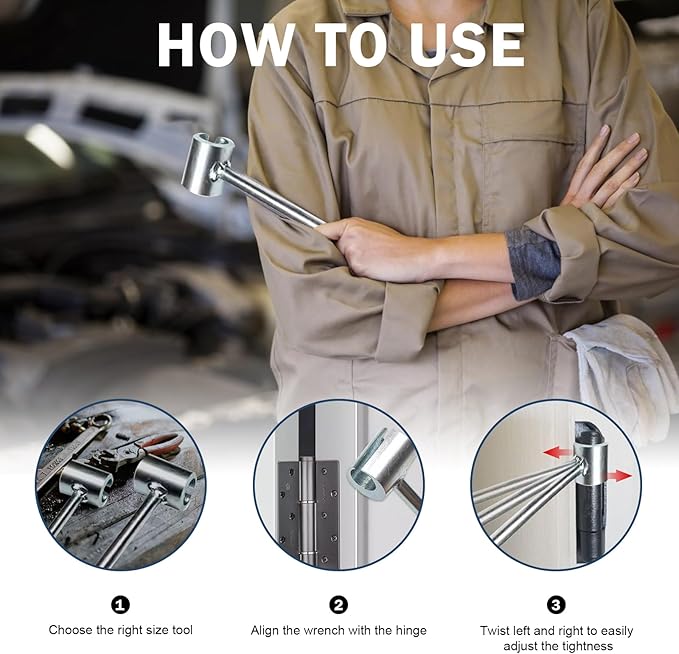 HOW TO USE

1
Choose the right size tool

2
Align the wrench with the hinge

3
Twist left and right to easily adjust the tightness